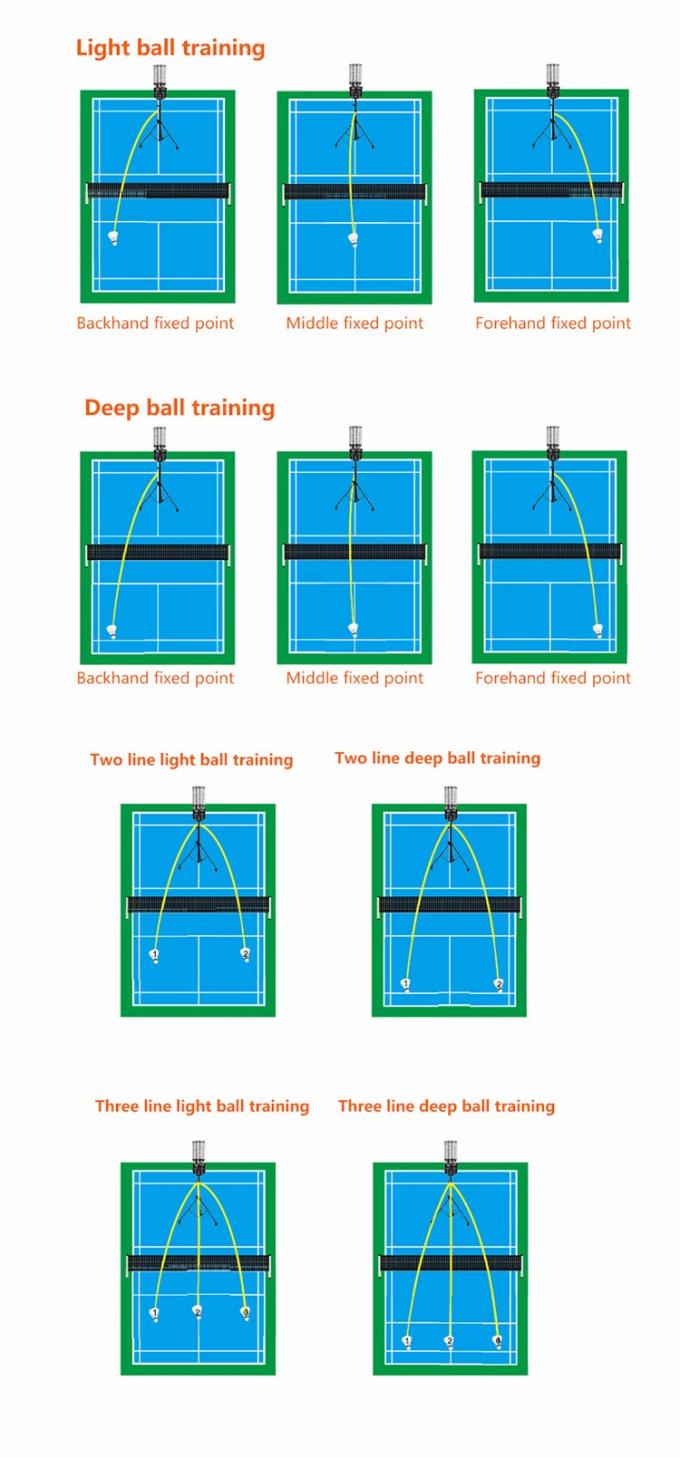 Light ball training

Backhand fixed point

Middle fixed point

Forehand fixed point

Deep ball training

Backhand fixed point

Middle fixed point

Forehand fixed point

Two line light ball training

1 2

Two line deep ball training

1 2

Three line light ball training

1 2 3

Three line deep ball training

1 2 3